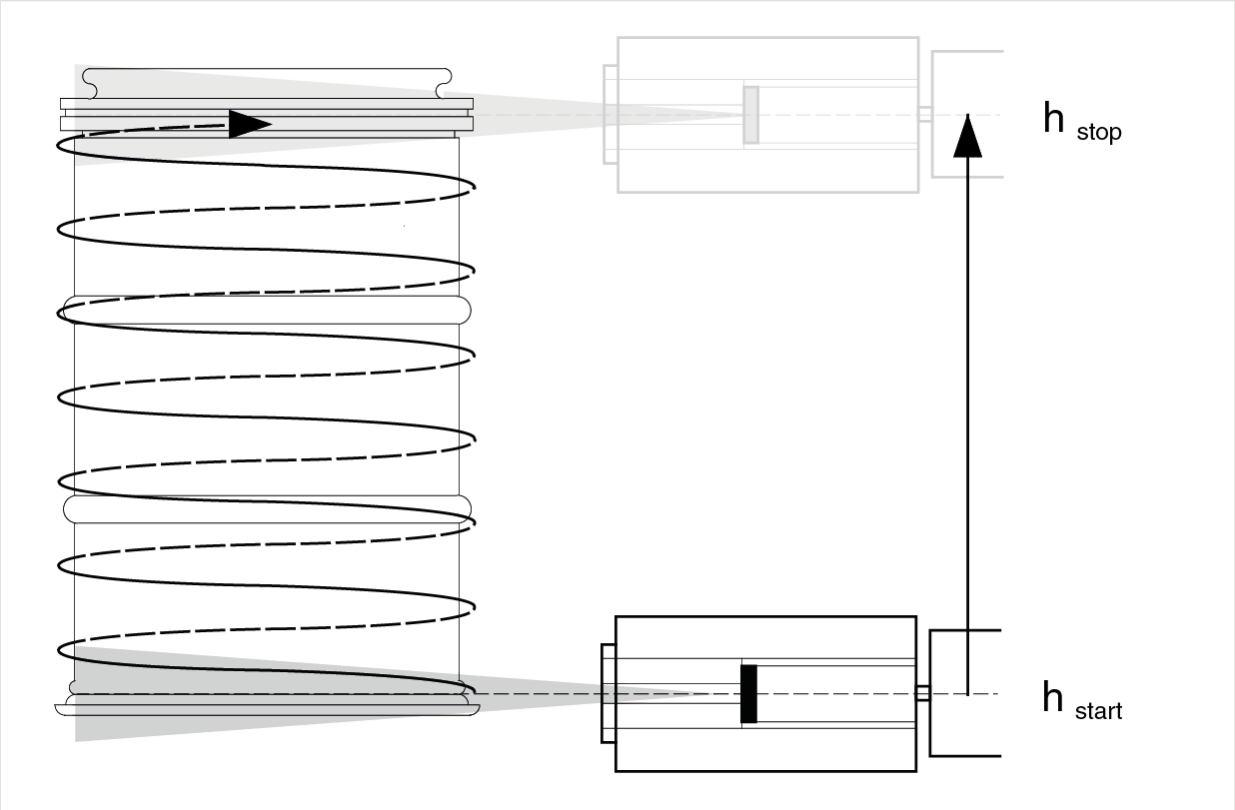 $h_{stop}$

$h_{start}$